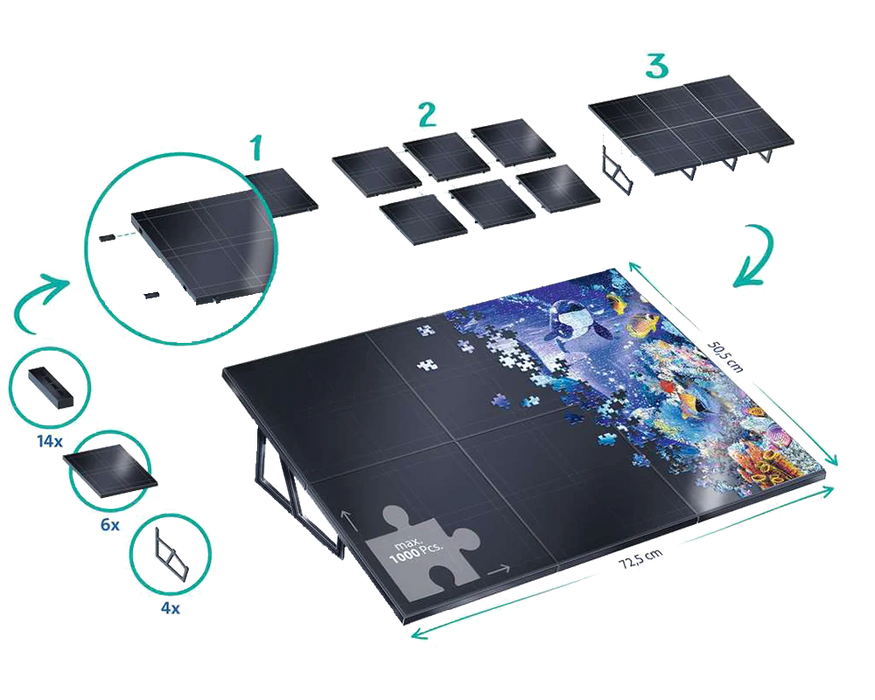 1

2

3

14x

6x

4x

max. 1000 Pcs.

50,5 cm

72,5 cm